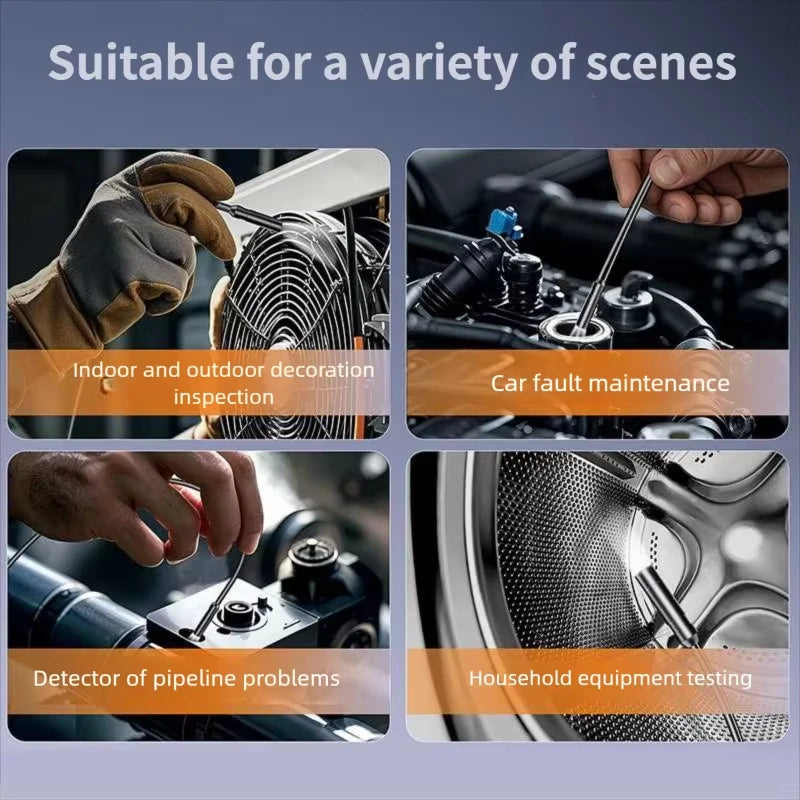 Suitable for a variety of scenes

Indoor and outdoor decoration inspection

Car fault maintenance

Detector of pipeline problems

Household equipment testing