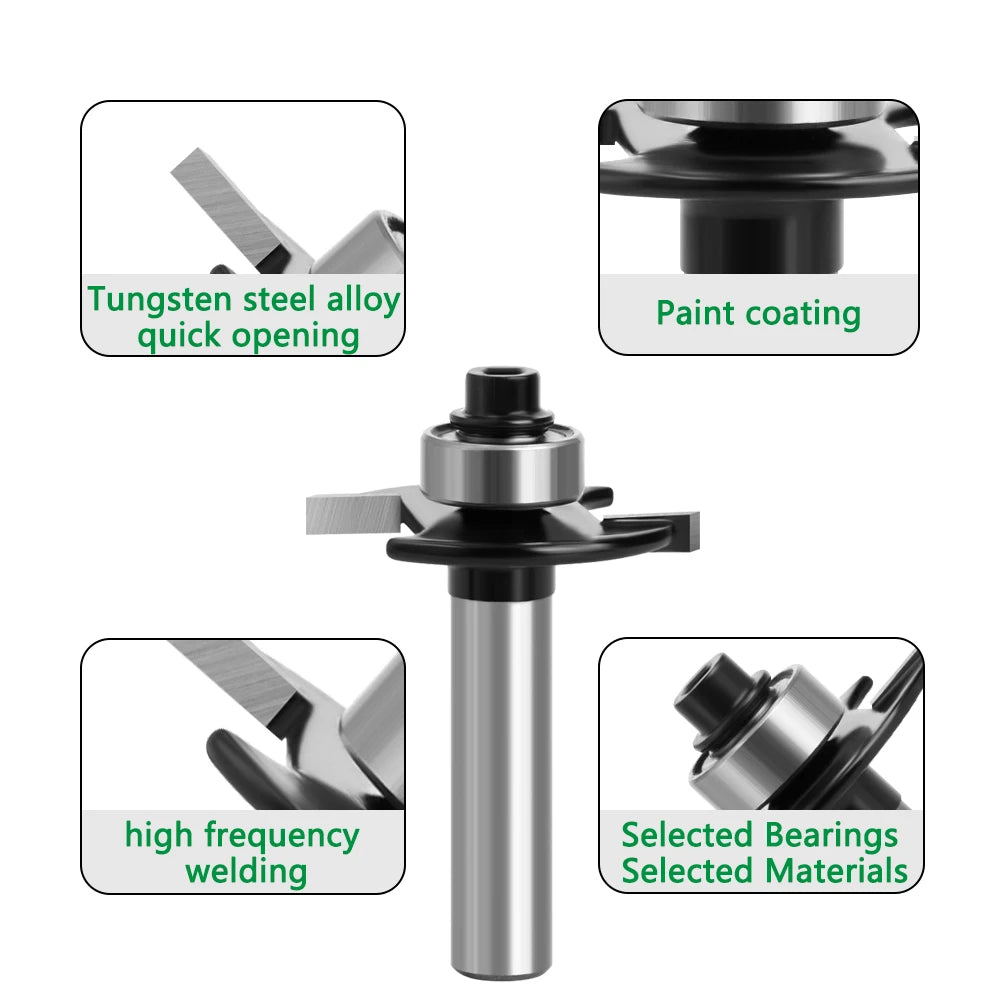 Tungsten steel alloy quick opening

Paint coating

high frequency welding

Selected Bearings
Selected Materials