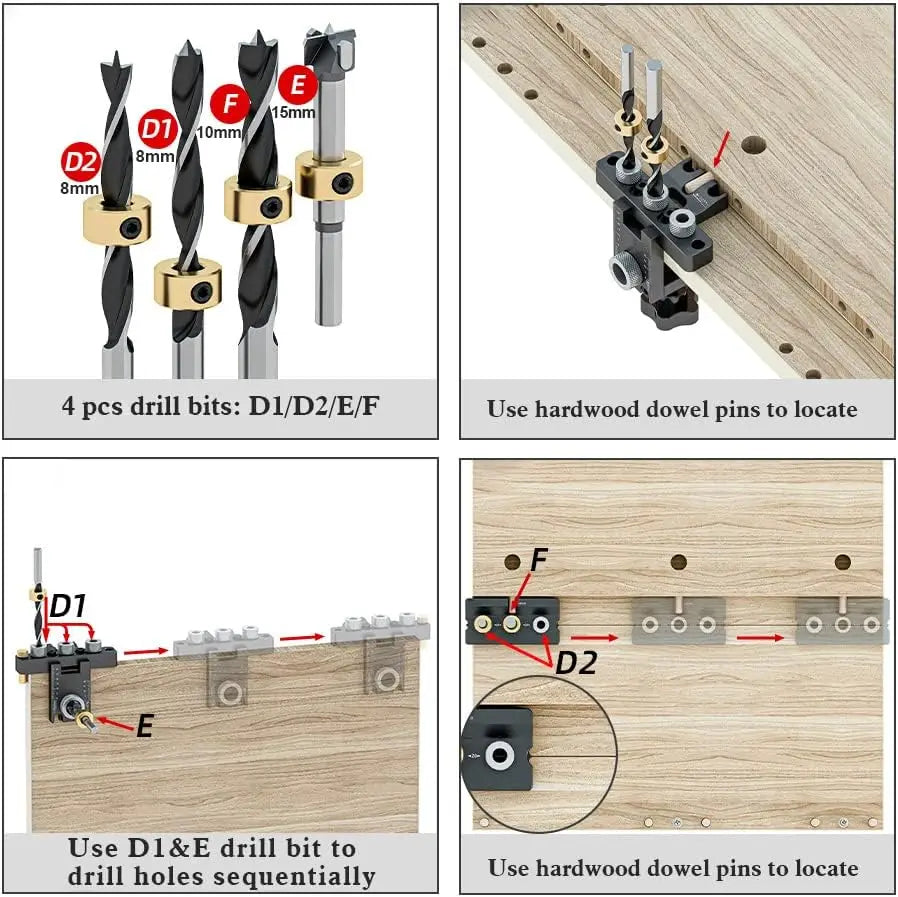 D2
8mm
D1
8mm
F
10mm
E
15mm

4 pcs drill bits: D1/D2/E/F

Use hardwood dowel pins to locate

D1
E

Use D1&E drill bit to drill holes sequentially

F
D2

Use hardwood dowel pins to locate